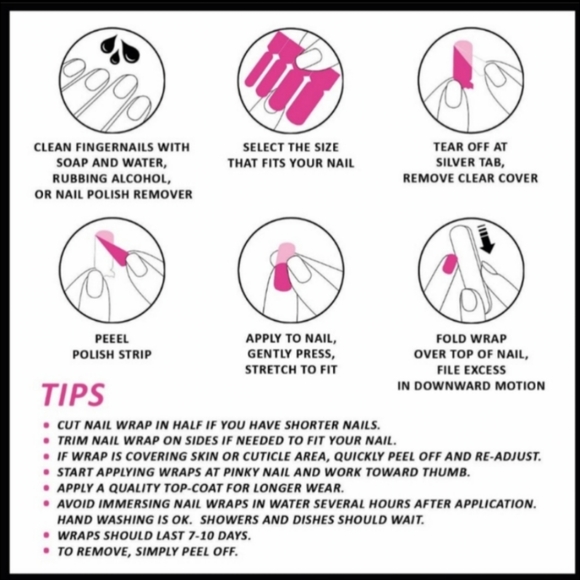 CLEAN FINGERNAILS WITH SOAP AND WATER, RUBBING ALCOHOL, OR NAIL POLISH REMOVER

SELECT THE SIZE THAT FITS YOUR NAIL

TEAR OFF AT SILVER TAB, REMOVE CLEAR COVER

PEEEL POLISH STRIP

APPLY TO NAIL, GENTLY PRESS, STRETCH TO FIT

FOLD WRAP OVER TOP OF NAIL, FILE EXCESS IN DOWNWARD MOTION

TIPS

• CUT NAIL WRAP IN HALF IF YOU HAVE SHORTER NAILS.
• TRIM NAIL WRAP ON SIDES IF NEEDED TO FIT YOUR NAIL.
• IF WRAP IS COVERING SKIN OR CUTICLE AREA, QUICKLY PEEL OFF AND RE-ADJUST.
• START APPLYING WRAPS AT PINKY NAIL AND WORK TOWARD THUMB.
• APPLY A QUALITY TOP-COAT FOR LONGER WEAR.
• AVOID IMMERSING NAIL WRAPS IN WATER SEVERAL HOURS AFTER APPLICATION. HAND WASHING IS OK. SHOWERS AND DISHES SHOULD WAIT.
• WRAPS SHOULD LAST 7-10 DAYS.
• TO REMOVE, SIMPLY PEEL OFF.